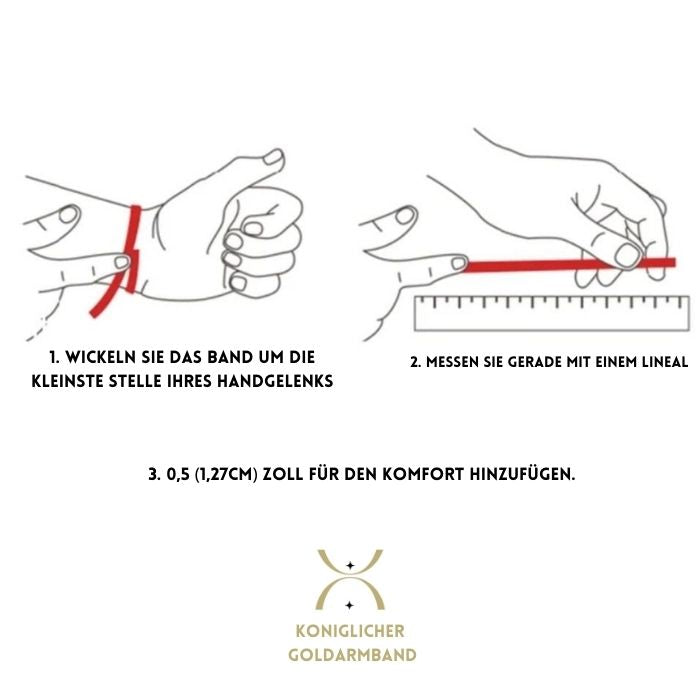 1. WICKELN SIE DAS BAND UM DIE KLEINSTE STELLE IHRES HANDGELENKS

2. MESSEN SIE GERADE MIT EINEM LINEAL

3. 0,5 (1,27CM) ZOLL FÜR DEN KOMFORT HINZUFÜGEN.

KONIGLICHER GOLDARMBAND